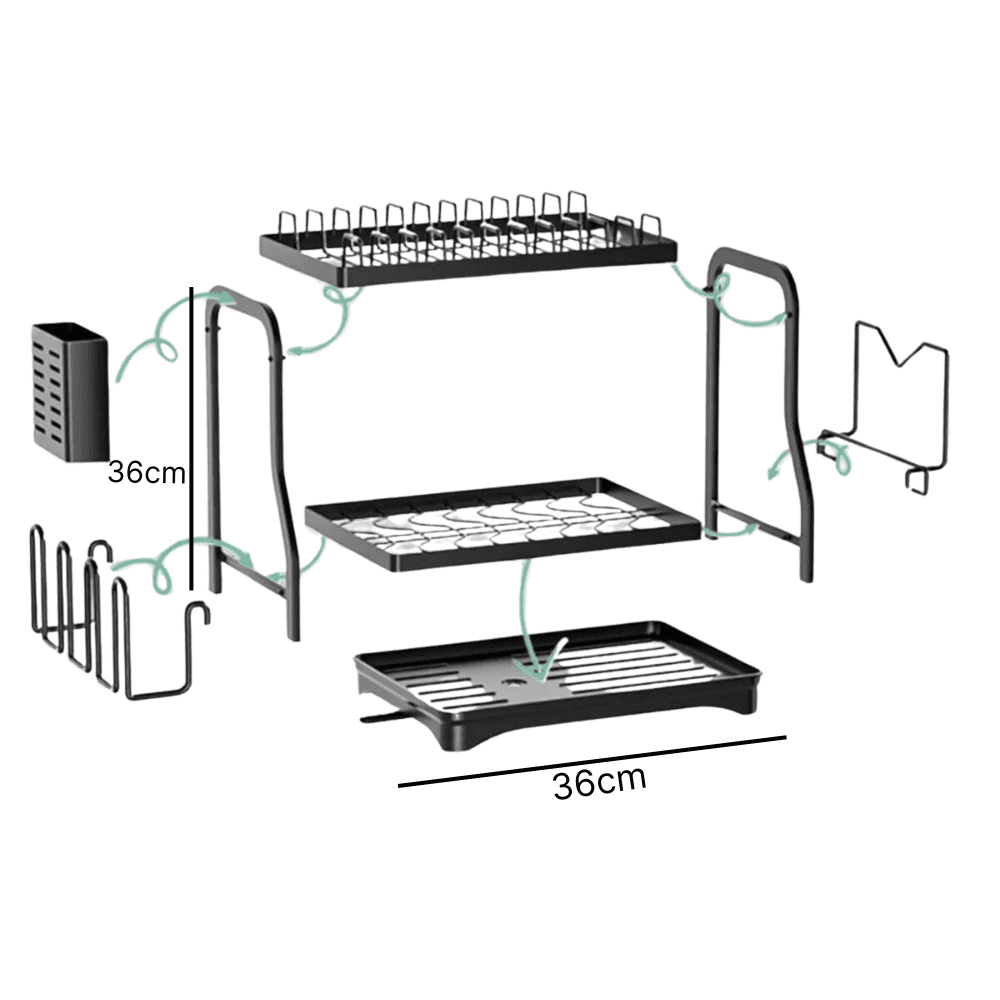 36cm

36cm