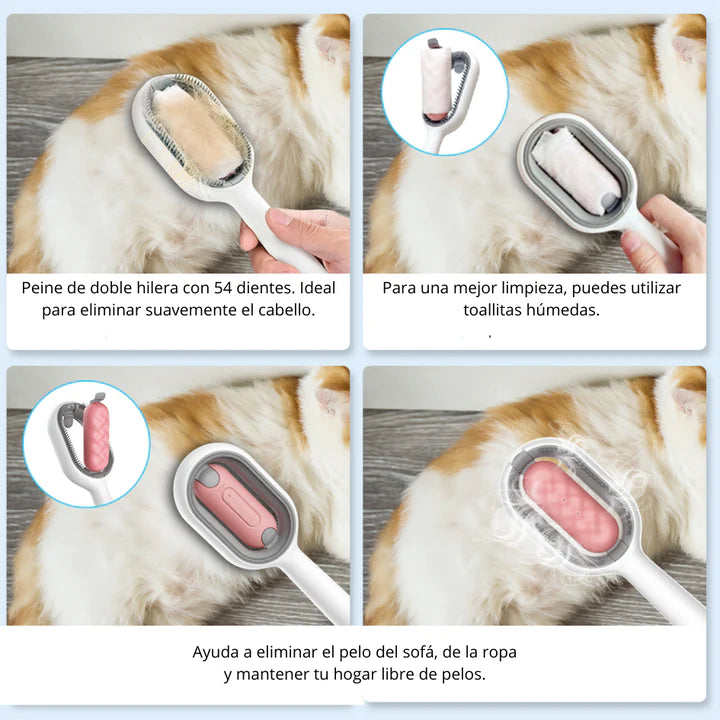 Peine de doble hilera con 54 dientes. Ideal para eliminar suavemente el cabello.

Para una mejor limpieza, puedes utilizar toallitas húmedas.

Ayuda a eliminar el pelo del sofá, de la ropa y mantener tu hogar libre de pelos.